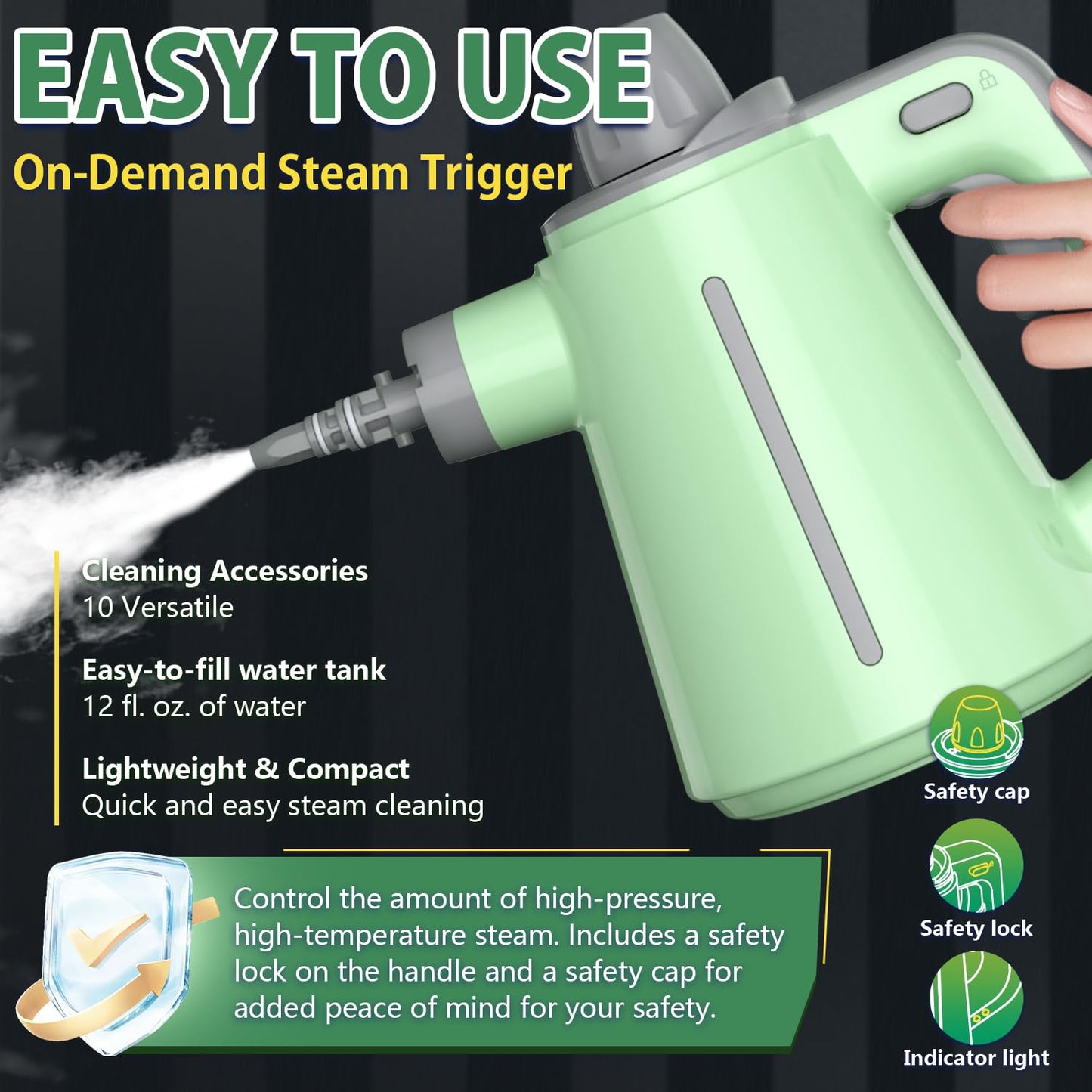 EASY TO USE
On-Demand Steam Trigger

Cleaning Accessories
10 Versatile

Easy-to-fill water tank
12 fl. oz. of water

Lightweight & Compact
Quick and easy steam cleaning

Control the amount of high-pressure, high-temperature steam. Includes a safety lock on the handle and a safety cap for added peace of mind for your safety.

Safety cap

Safety lock

Indicator light